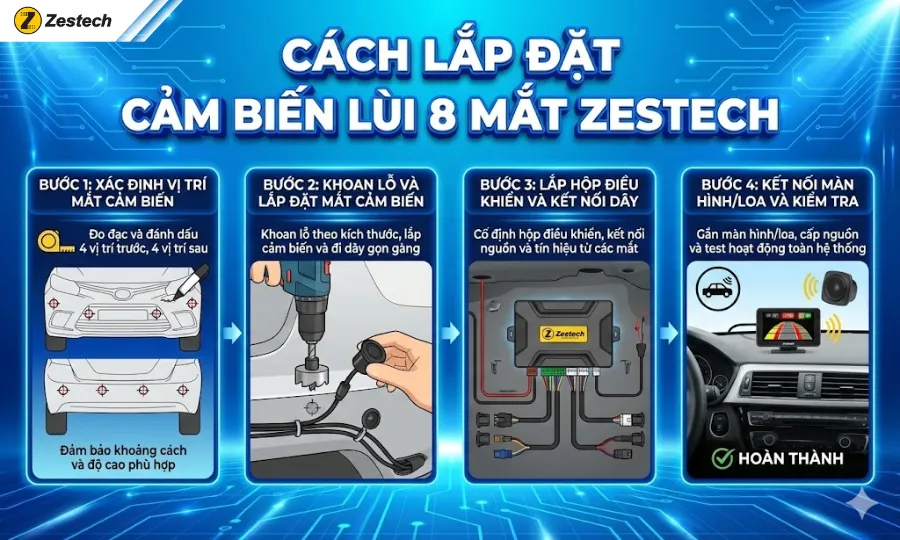 Zestech

CÁCH LẮP ĐẶT CẢM BIẾN LÙI 8 MẮT ZESTECH

BƯỚC 1: XÁC ĐỊNH VỊ TRÍ MẮT CẢM BIẾN

Đo đạc và đánh dấu 4 vị trí trước, 4 vị trí sau

Đảm bảo khoảng cách và độ cao phù hợp

BƯỚC 2: KHOAN LỖ VÀ LẮP ĐẶT MẮT CẢM BIẾN

Khoan lỗ theo kích thước, lắp cảm biến và đi dây gọn gàng

BƯỚC 3: LẮP HỘP ĐIỀU KHIỂN VÀ KẾT NỐI DÂY

Cố định hộp điều khiển, kết nối nguồn và tín hiệu từ các mắt

Zestech

BƯỚC 4: KẾT NỐI MÀN HÌNH/LOA VÀ KIỂM TRA

Gắn màn hình/loa, cấp nguồn và test hoạt động toàn hệ thống

HOÀN THÀNH