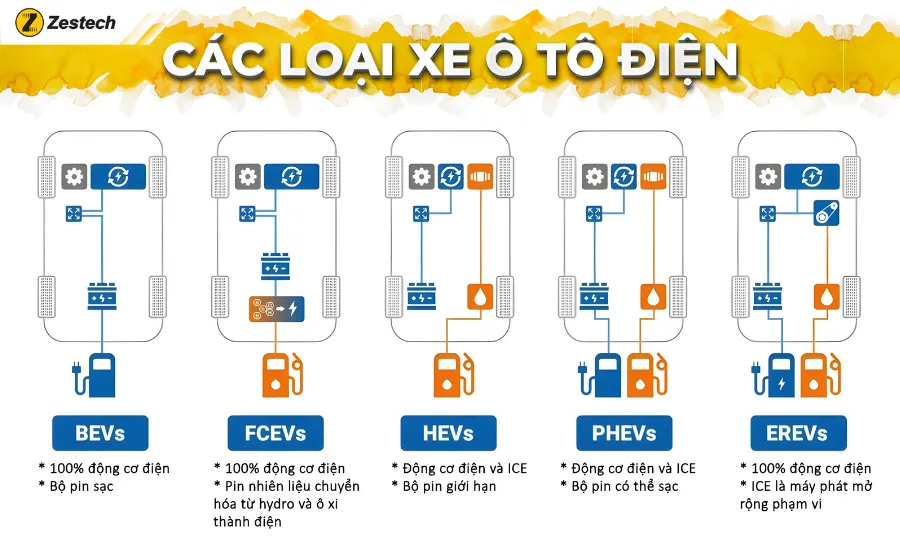 Zestech

CÁC LOẠI XE Ô TÔ ĐIỆN

BEVs
* 100% động cơ điện
* Bộ pin sạc

FCEVs
* 100% động cơ điện
* Pin nhiên liệu chuyển hóa từ hydro và ô xi thành điện

HEVs
* Động cơ điện và ICE
* Bộ pin giới hạn

PHEVs
* Động cơ điện và ICE
* Bộ pin có thể sạc

EREVs
* 100% động cơ điện
* ICE là máy phát mở rộng phạm vi