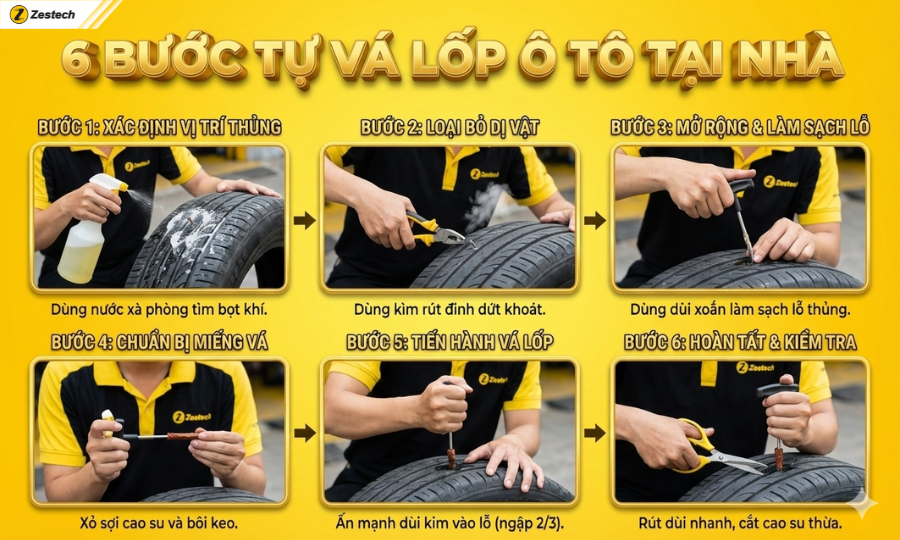 Zestech

6 BƯỚC TỰ VÁ LỐP Ô TÔ TẠI NHÀ

BƯỚC 1: XÁC ĐỊNH VỊ TRÍ THỦNG

Zestech

Dùng nước xà phòng tìm bọt khí.

BƯỚC 2: LOẠI BỎ DỊ VẬT

Zestech

Dùng kìm rút đinh dứt khoát.

BƯỚC 3: MỞ RỘNG & LÀM SẠCH LỖ

Zestech

Dùng dùi xoắn làm sạch lỗ thủng.

BƯỚC 4: CHUẨN BỊ MIẾNG VÁ

Zestech

Xỏ sợi cao su và bôi keo.

BƯỚC 5: TIẾN HÀNH VÁ LỐP

Zestech

Ấn mạnh dùi kim vào lỗ (ngập 2/3).

BƯỚC 6: HOÀN TẤT & KIỂM TRA

Zestech

Rút dùi nhanh, cắt cao su thừa.